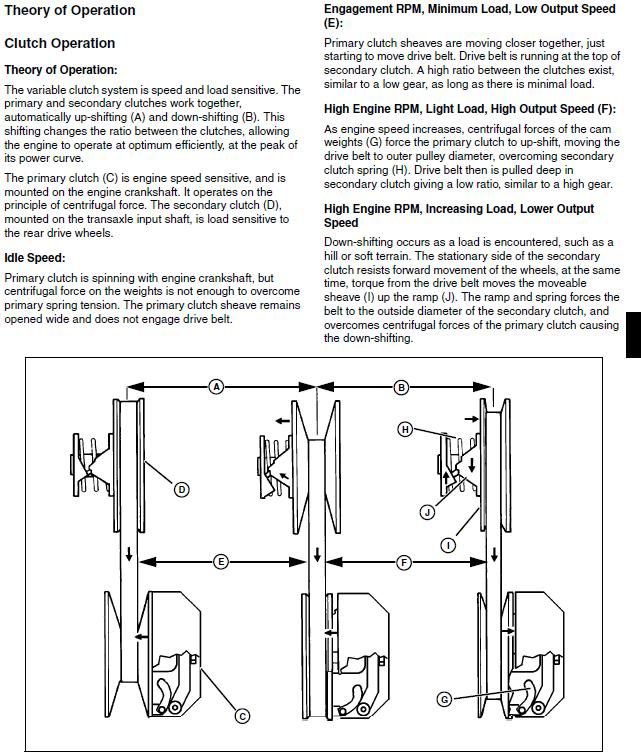 Theory of Operation

Clutch Operation

Theory of Operation:

The variable clutch system is speed and load sensitive. The primary and secondary clutches work together, automatically up-shifting (A) and down-shifting (B). This shifting changes the ratio between the clutches, allowing the engine to operate at optimum efficiently, at the peak of its power curve.

The primary clutch (C) is engine speed sensitive, and is mounted on the engine crankshaft. It operates on the principle of centrifugal force. The secondary clutch (D), mounted on the transaxle input shaft, is load sensitive to the rear drive wheels.

Idle Speed:

Primary clutch is spinning with engine crankshaft, but centrifugal force on the weights is not enough to overcome primary spring tension. The primary clutch sheave remains opened wide and does not engage drive belt.

Engagement RPM, Minimum Load, Low Output Speed (E):

Primary clutch sheaves are moving closer together, just starting to move drive belt. Drive belt is running at the top of secondary clutch. A high ratio between the clutches exist, similar to a low gear, as long as there is minimal load.

High Engine RPM, Light Load, High Output Speed (F):

As engine speed increases, centrifugal forces of the cam weights (G) force the primary clutch to up-shift, moving the drive belt to outer pulley diameter, overcoming secondary clutch spring (H). Drive belt then is pulled deep in secondary clutch giving a low ratio, similar to a high gear.

High Engine RPM, Increasing Load, Lower Output Speed

Down-shifting occurs as a load is encountered, such as a hill or soft terrain. The stationary side of the secondary clutch resists forward movement of the wheels, at the same time, torque from the drive belt moves the moveable sheave (I) up the ramp (J). The ramp and spring forces the belt to the outside diameter of the secondary clutch, and overcomes centrifugal forces of the primary clutch causing the down-shifting.

A B H D J I E F C G