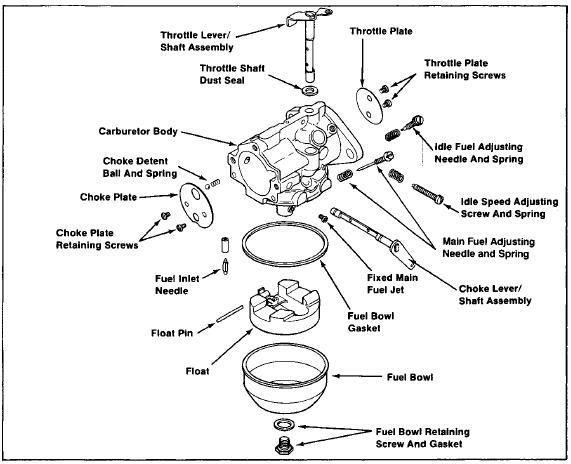 Throttle Lever/
Shaft Assembly

Throttle Plate

Throttle Plate
Retaining Screws

Throttle Shaft
Dust Seal

Carburetor Body

Idle Fuel Adjusting
Needle And Spring

Choke Detent
Ball And Spring

Choke Plate

Idle Speed Adjusting
Screw And Spring

Choke Plate
Retaining Screws

Main Fuel Adjusting
Needle and Spring

Fuel Inlet
Needle

Fixed Main
Fuel Jet

Choke Lever/
Shaft Assembly

Fuel Bowl
Gasket

Float Pin

Float

Fuel Bowl

Fuel Bowl Retaining
Screw And Gasket