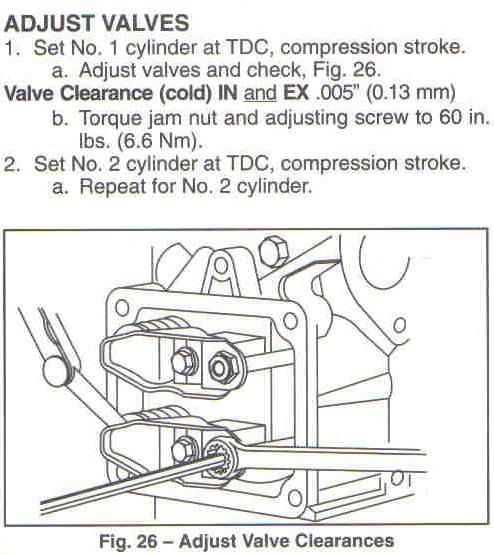 ADJUST VALVES
1. Set No. 1 cylinder at TDC, compression stroke.
a. Adjust valves and check, Fig. 26.
Valve Clearance (cold) IN and EX .005" (0.13 mm)
b. Torque jam nut and adjusting screw to 60 in. lbs. (6.6 Nm).
2. Set No. 2 cylinder at TDC, compression stroke.
a. Repeat for No. 2 cylinder.

Fig. 26 – Adjust Valve Clearances